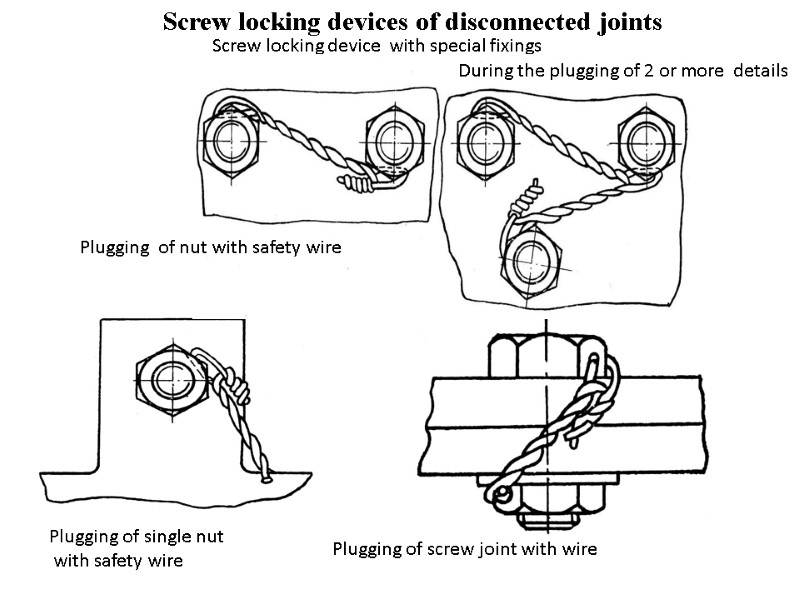 Screw locking devices of disconnected joints

Screw locking device with special fixings

During the plugging of 2 or more details

Plugging of nut with safety wire

Plugging of single nut with safety wire

Plugging of screw joint with wire